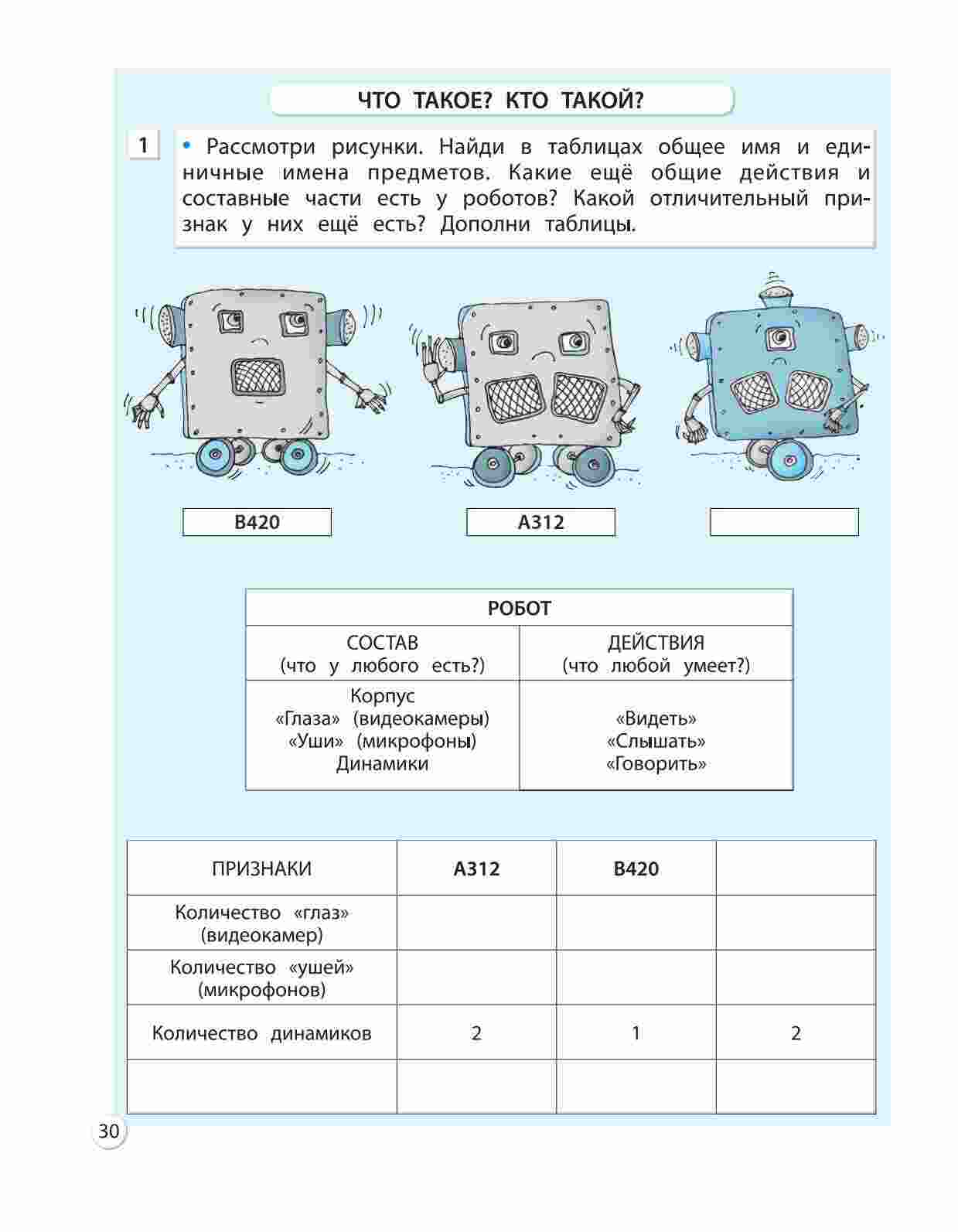 ЧТО ТАКОЕ? КТО ТАКОЙ?

1 • Рассмотри рисунки. Найди в таблицах общее имя и единичные имена предметов. Какие ещё общие действия и составные части есть у роботов? Какой отличительный признак у них ещё есть? Дополни таблицы.

В420

А312

| РОБОТ | |
|---|---|
| СОСТАВ (что у любого есть?) | ДЕЙСТВИЯ (что любой умеет?) |
| Корпус «Глаза» (видеокамеры) «Уши» (микрофоны) Динамики | «Видеть» «Слышать» «Говорить» |

| ПРИЗНАКИ | А312 | В420 | |
|---|---|---|---|
| Количество «глаз» (видеокамер) | | | |
| Количество «ушей» (микрофонов) | | | |
| Количество динамиков | 2 | 1 | 2 |
| | | | |

30