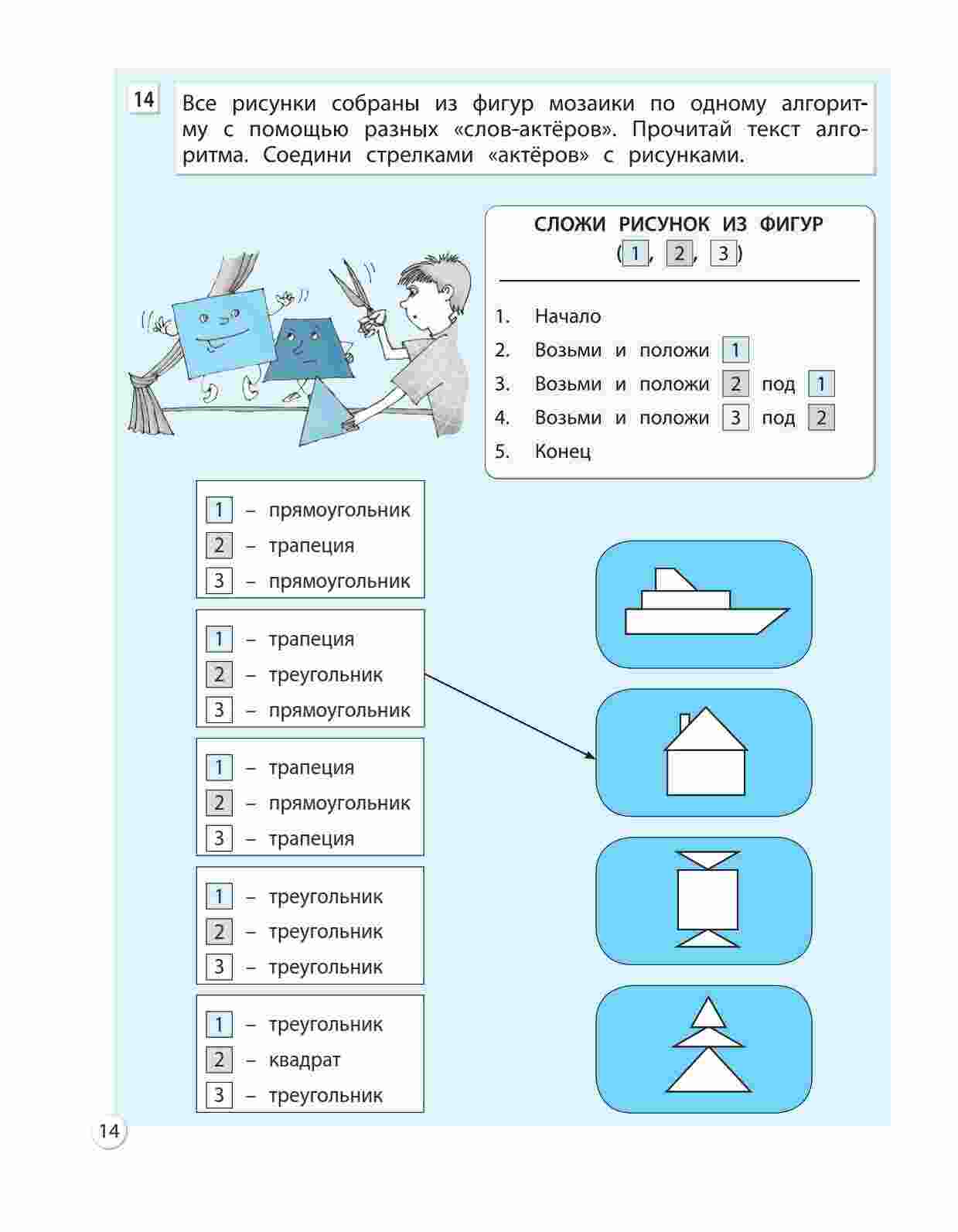 14

Все рисунки собраны из фигур мозаики по одному алгоритму с помощью разных «слов-актёров». Прочитай текст алгоритма. Соедини стрелками «актёров» с рисунками.

СЛОЖИ РИСУНОК ИЗ ФИГУР
(1, 2, 3)

1. Начало
2. Возьми и положи 1
3. Возьми и положи 2 под 1
4. Возьми и положи 3 под 2
5. Конец

1 – прямоугольник
2 – трапеция
3 – прямоугольник

1 – трапеция
2 – треугольник
3 – прямоугольник

1 – трапеция
2 – прямоугольник
3 – трапеция

1 – треугольник
2 – треугольник
3 – треугольник

1 – треугольник
2 – квадрат
3 – треугольник

14